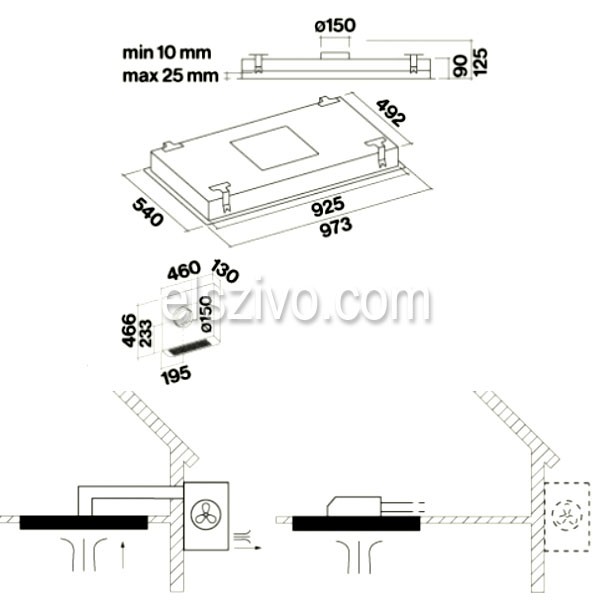 ø150
min 10 mm
max 25 mm
90
125
492
540
925
973
460
130
466
233
ø150
195
elszivo.com