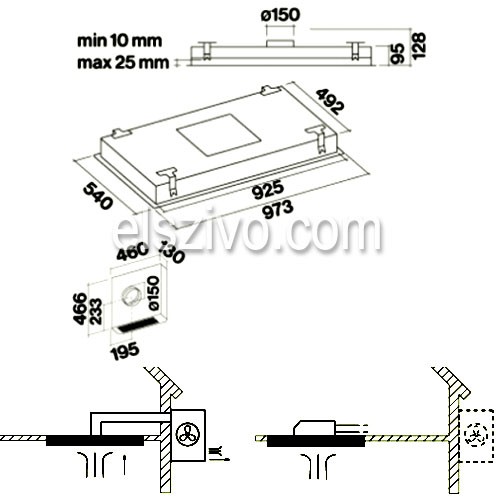 ø150
min 10 mm
max 25 mm
95
128
492
540
925
973
elszivo.com
460
130
466
233
ø150
195