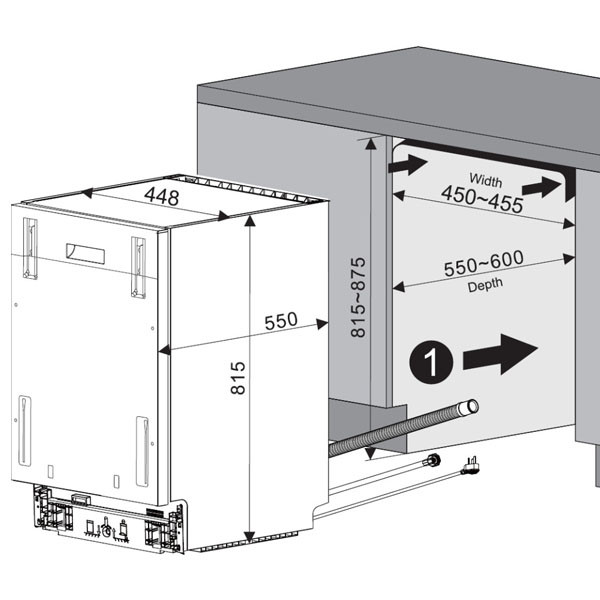 448

550

815

815~875

Width
450~455

550~600
Depth

1