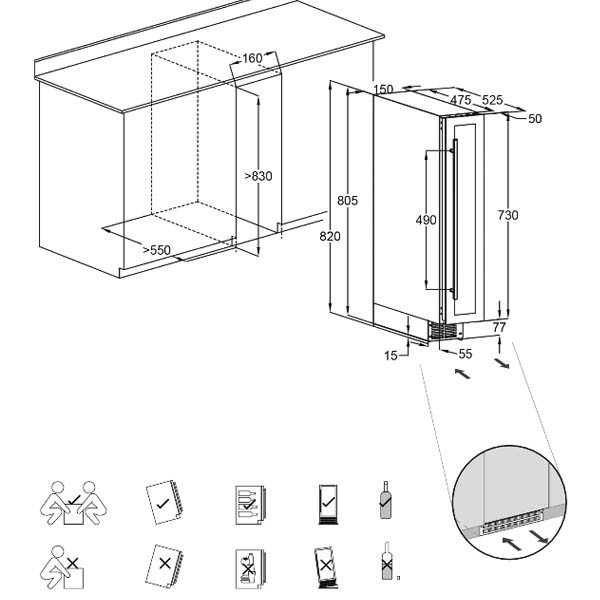 160
>830
>550
150
475
525
50
805
820
490
730
77
15
55