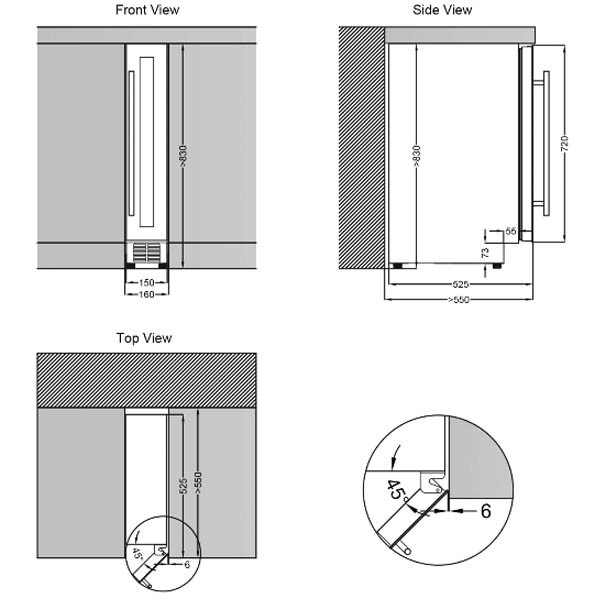 Front View

>830

150

160

Side View

>830

720

55

73

525

>550

Top View

525

>550

45°

6

45°

6