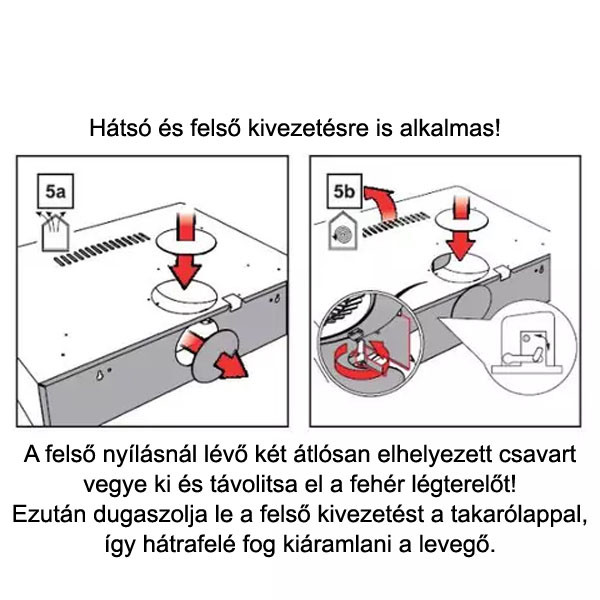 Hátsó és felső kivezetésre is alkalmas!

5a

5b

A felső nyílásnál lévő két átlósan elhelyezett csavart vegye ki és távolitsa el a fehér légterelőt!
Ezután dugaszolja le a felső kivezetést a takarólappal, így hátrafelé fog kiáramlani a levegő.