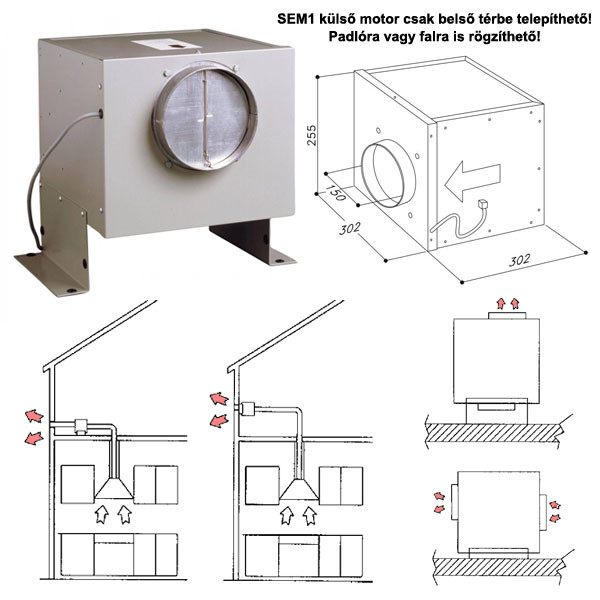 SEM1 külső motor csak belső térbe telepíthető!
Padlóra vagy falra is rögzíthető!

255
150
302
302